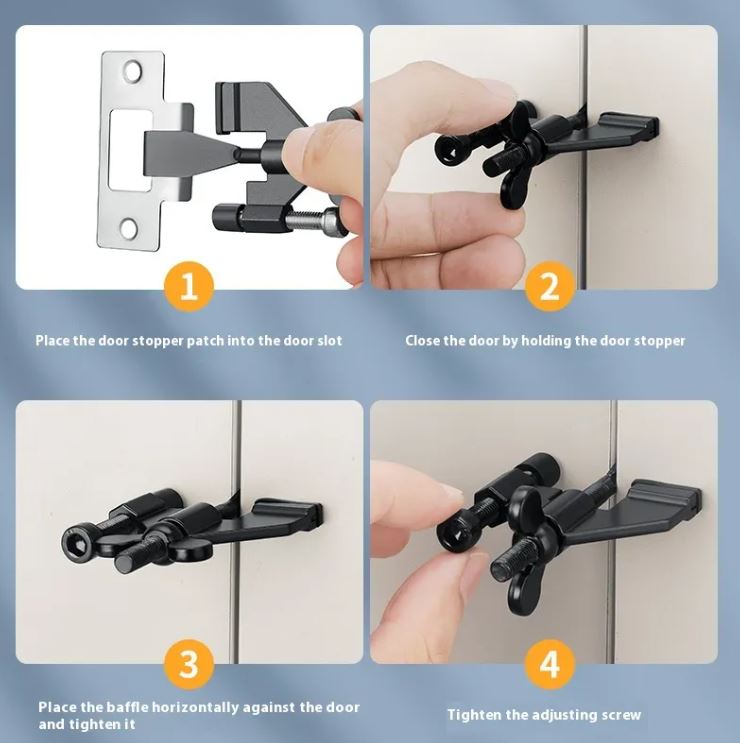 1

Place the door stopper patch into the door slot

2

Close the door by holding the door stopper

3

Place the baffle horizontally against the door and tighten it

4

Tighten the adjusting screw